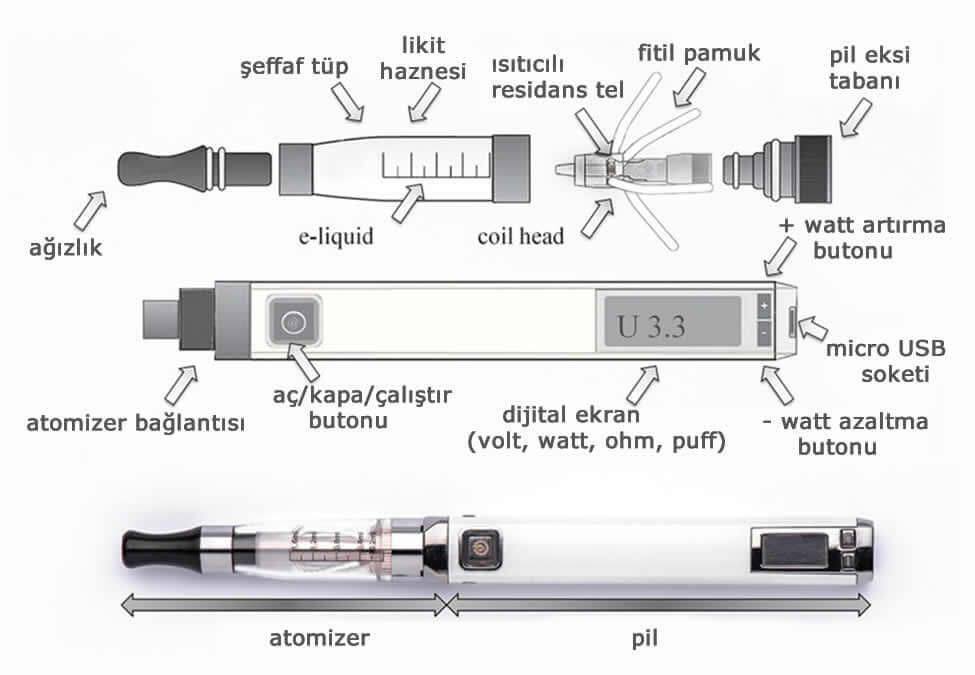 şeffaf tüp

likit haznesi

ısıtıcılı residans tel

fitil pamuk

pil eksi tabanı

ağızlık

e-liquid

coil head

+ watt artırma butonu

U 3.3

+

-

micro USB soketi

atomizer bağlantısı

aç/kapa/çalıştır butonu

dijital ekran (volt, watt, ohm, puff)

- watt azaltma butonu

atomizer

pil